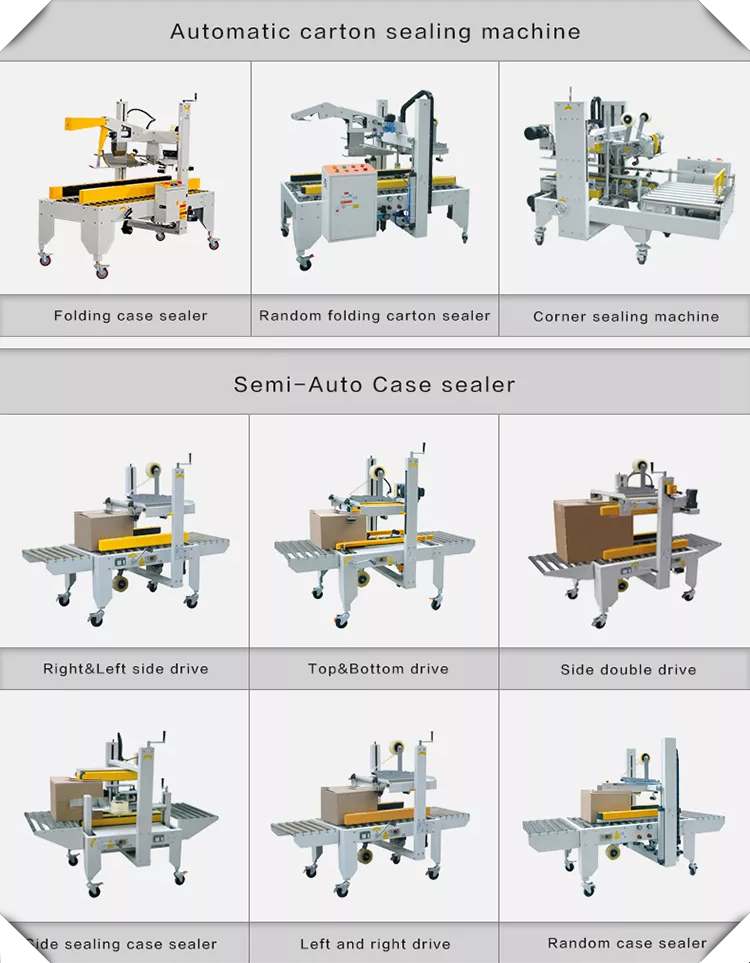 Automatic carton sealing machine

Folding case sealer

Random folding carton sealer

Corner sealing machine

Semi-Auto Case sealer

Right&Left side drive

Top&Bottom drive

Side double drive

Side sealing case sealer

Left and right drive

Random case sealer